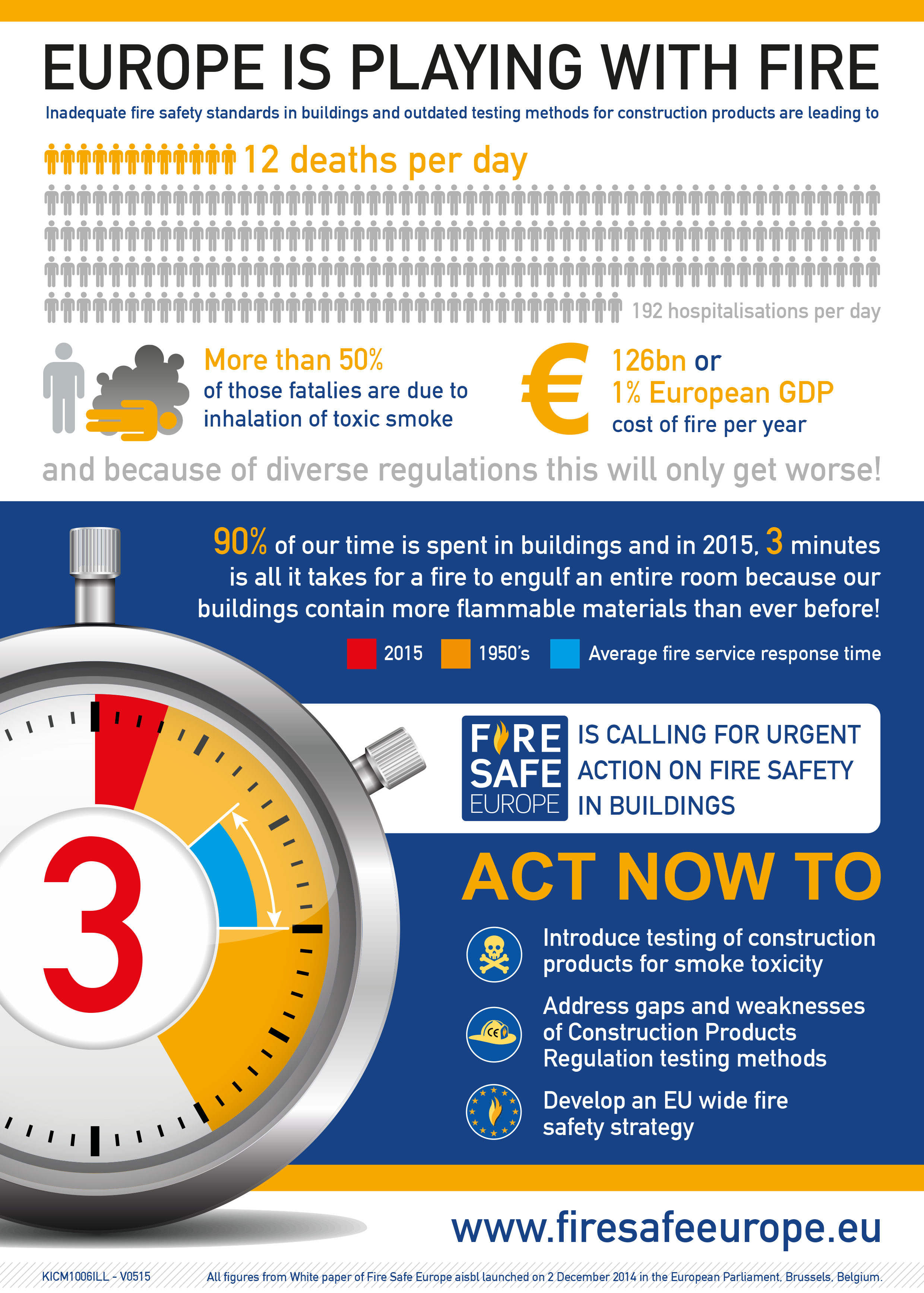 EUROPE IS PLAYING WITH FIRE

Inadequate fire safety standards in buildings and outdated testing methods for construction products are leading to

12 deaths per day

192 hospitalisations per day

More than 50% of those fatalies are due to inhalation of toxic smoke

€

126bn or 1% European GDP cost of fire per year

and because of diverse regulations this will only get worse!

90% of our time is spent in buildings and in 2015, 3 minutes is all it takes for a fire to engulf an entire room because our buildings contain more flammable materials than ever before!

2015 1950's Average fire service response time

3

FIRE SAFE EUROPE IS CALLING FOR URGENT ACTION ON FIRE SAFETY IN BUILDINGS

ACT NOW TO

Introduce testing of construction products for smoke toxicity

CE

Address gaps and weaknesses of Construction Products Regulation testing methods

Develop an EU wide fire safety strategy

www.firesafeeurope.eu

KICM1006ILL - V0515

All figures from White paper of Fire Safe Europe aisbl launched on 2 December 2014 in the European Parliament, Brussels, Belgium.